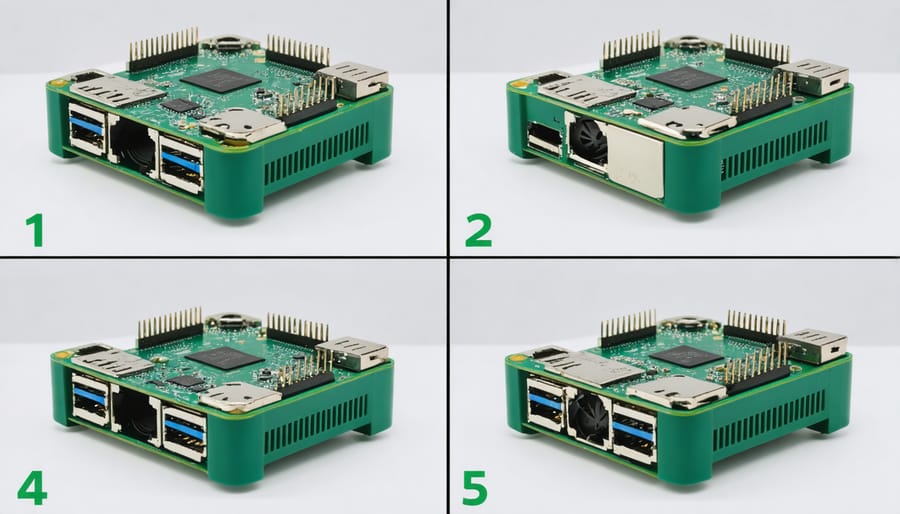 1

2

4

5